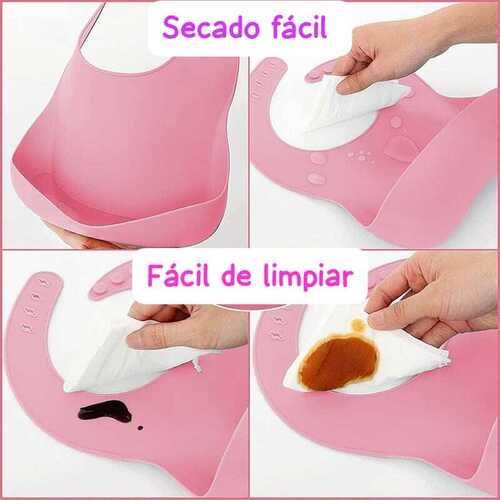 Secado fácil

Fácil de limpiar